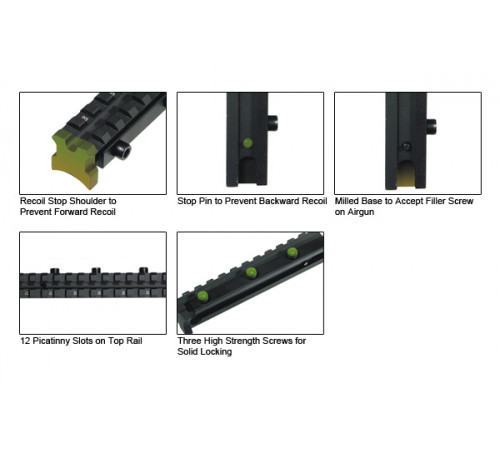 Recoil Stop Shoulder to Prevent Forward Recoil

Stop Pin to Prevent Backward Recoil

Milled Base to Accept Filler Screw on Airgun

12 Picatinny Slots on Top Rail

Three High Strength Screws for Solid Locking